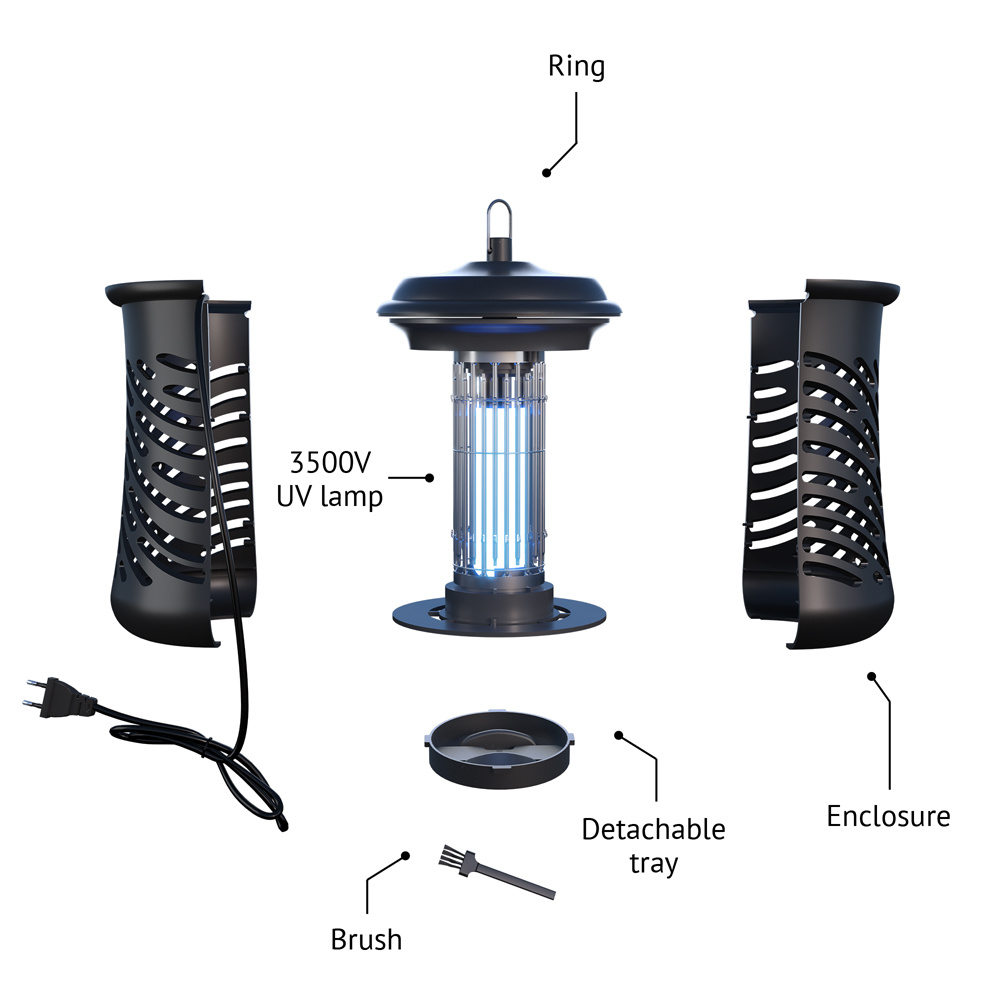 Ring

3500V
UV lamp

Detachable
tray

Enclosure

Brush